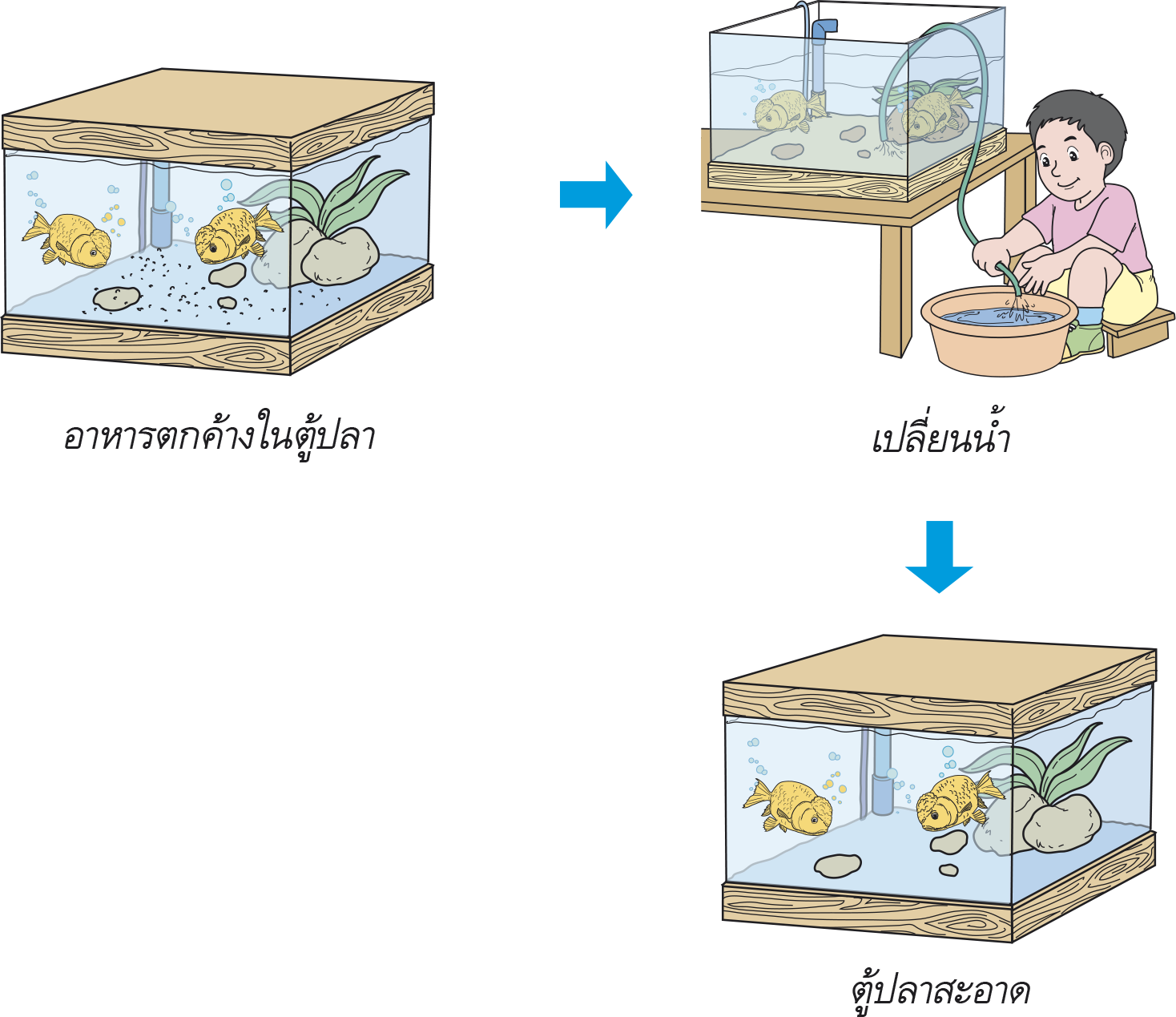 อาหารตกค้างในตู้ปลา

เปลี่ยนน้ำ

ตู้ปลาสะอาด